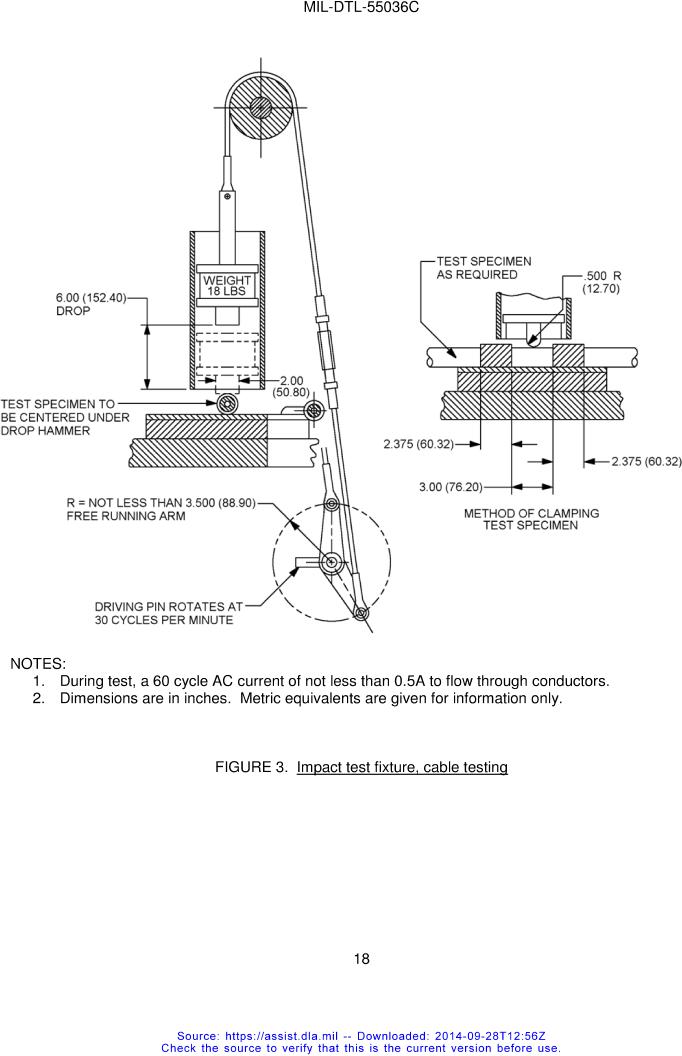 MIL-DTL-55036C

WEIGHT
18 LBS

6.00 (152.40)
DROP

2.00
(50.80)

TEST SPECIMEN TO
BE CENTERED UNDER
DROP HAMMER

R = NOT LESS THAN 3.500 (88.90)
FREE RUNNING ARM

DRIVING PIN ROTATES AT
30 CYCLES PER MINUTE

TEST SPECIMEN
AS REQUIRED

.500 R
(12.70)

2.375 (60.32)

2.375 (60.32)

3.00 (76.20)

METHOD OF CLAMPING
TEST SPECIMEN

NOTES:
1. During test, a 60 cycle AC current of not less than 0.5A to flow through conductors.
2. Dimensions are in inches. Metric equivalents are given for information only.

FIGURE 3. Impact test fixture, cable testing

18

Source: https://assist.dla.mil -- Downloaded: 2014-09-28T12:56Z
Check the source to verify that this is the current version before use.